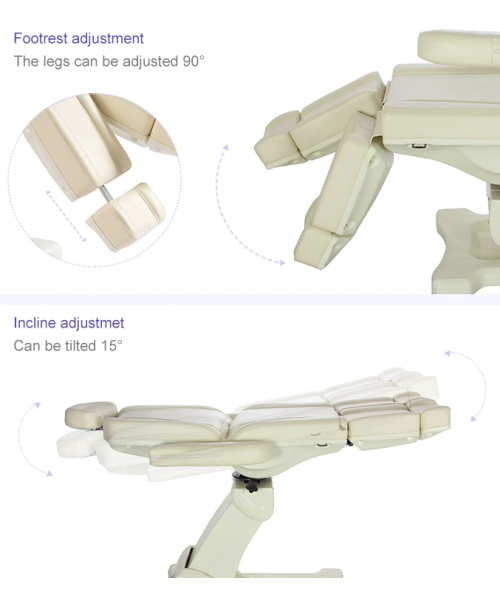 Footrest adjustment
The legs can be adjusted 90°

Incline adjustmet
Can be tilted 15°